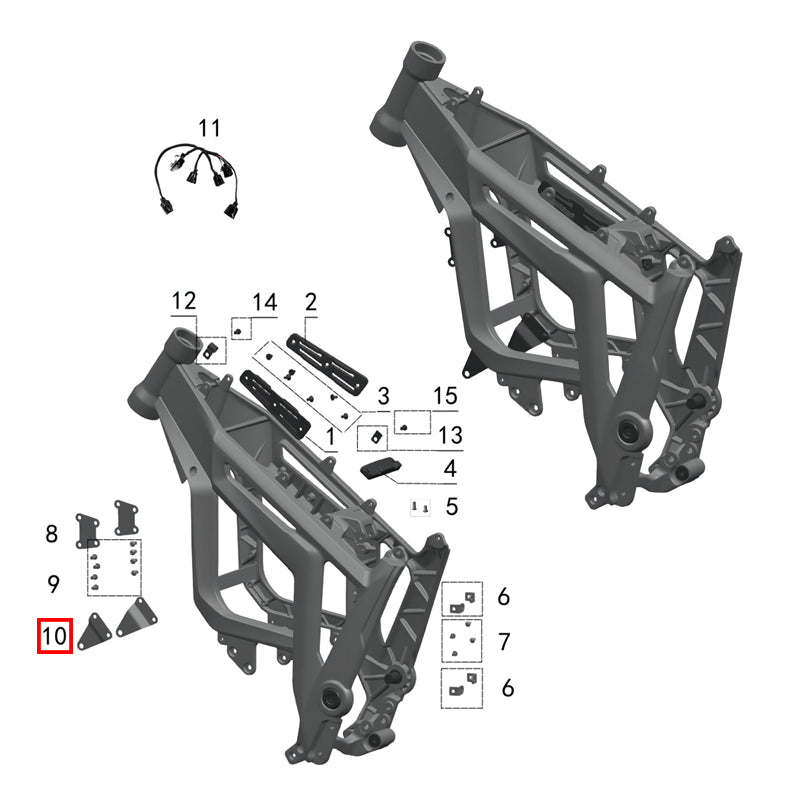 11

12

14

2

3

15

1

13

4

5

8

9

10

6

7

6