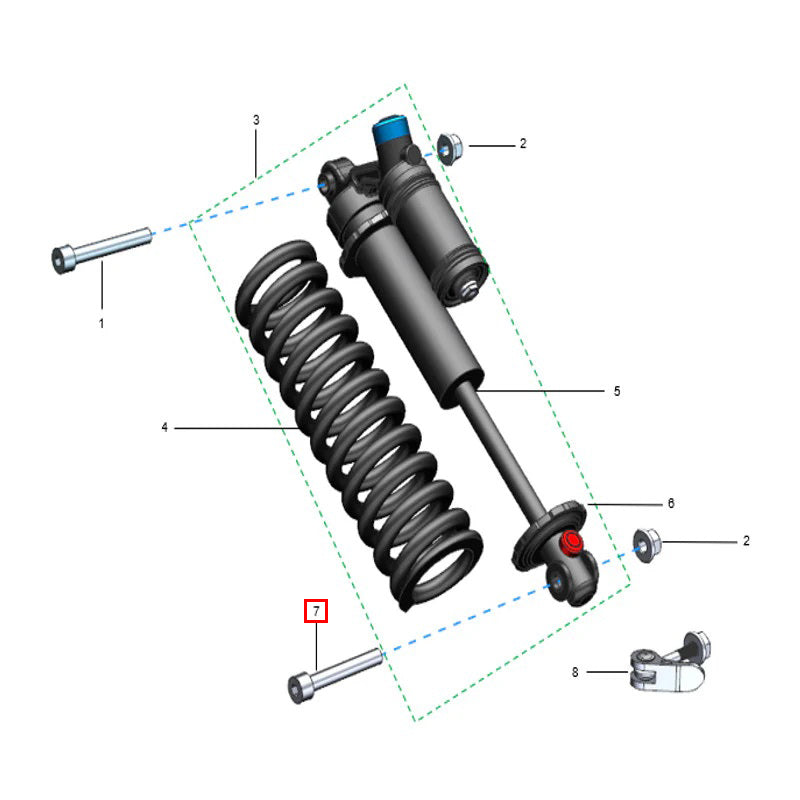 3
2
1
5
4
6
2
7
8