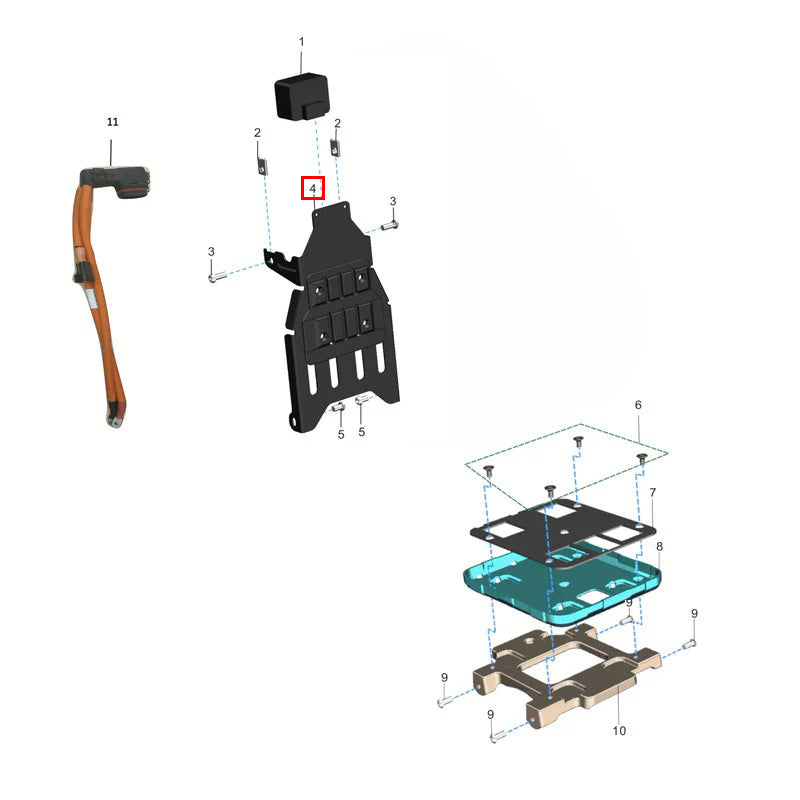 1
11
2
2
4
3
3
5
5
6
7
8
9
9
9
9
10