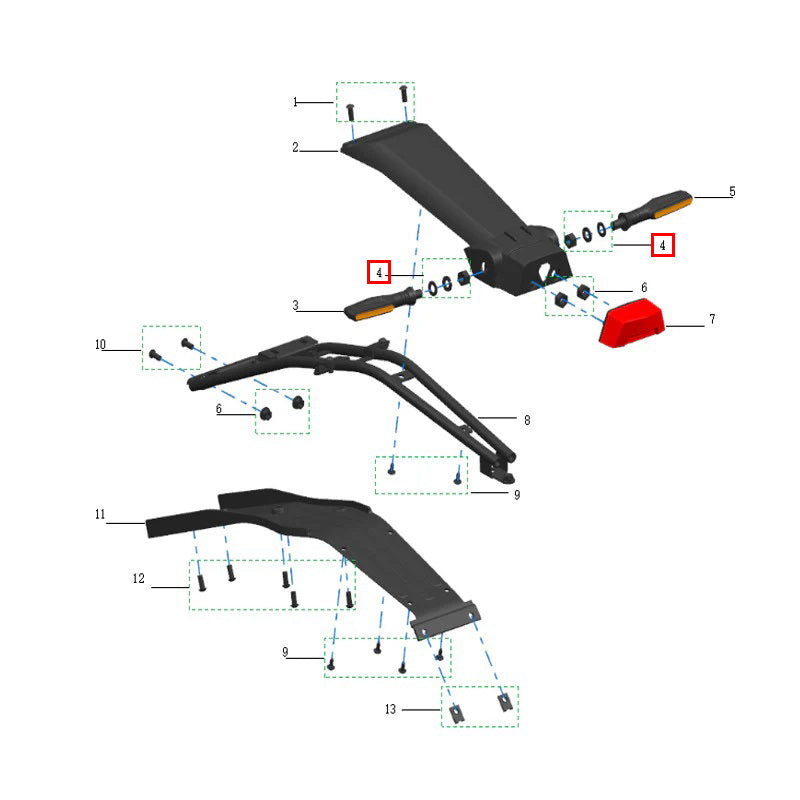 1
2
5
4
4
6
3
7
10
6
8
9
11
12
9
13