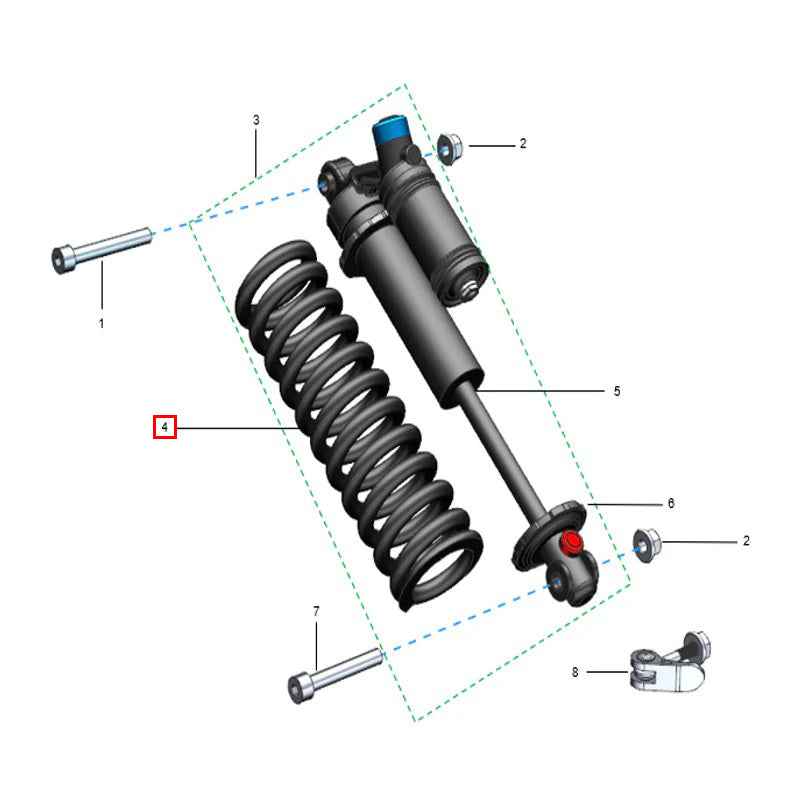 3
2
1
5
4
6
2
7
8