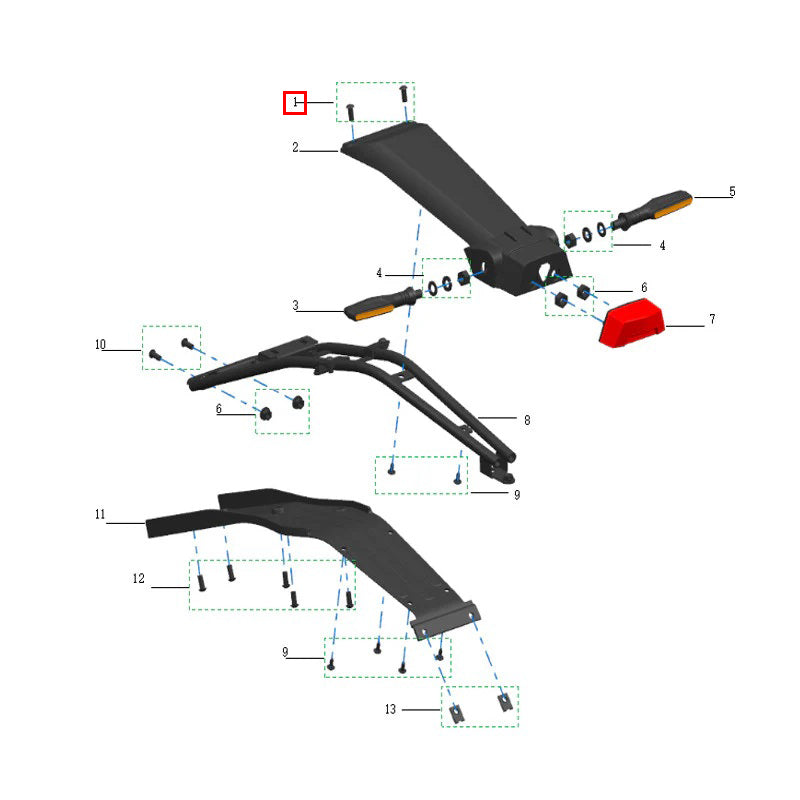 1
2
5
4
4
6
3
7
10
6
8
9
11
12
9
13